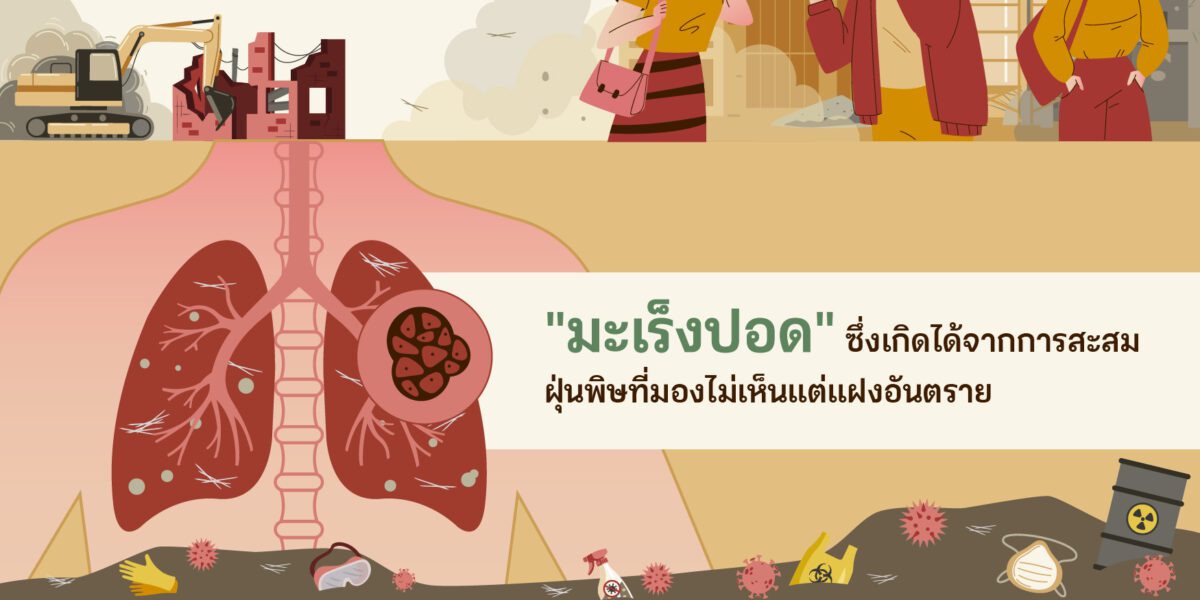 "มะเร็งปอด" ซึ่งเกิดได้จากการสะสมฝุ่นพิษที่มองไม่เห็นแต่แฝงอันตราย